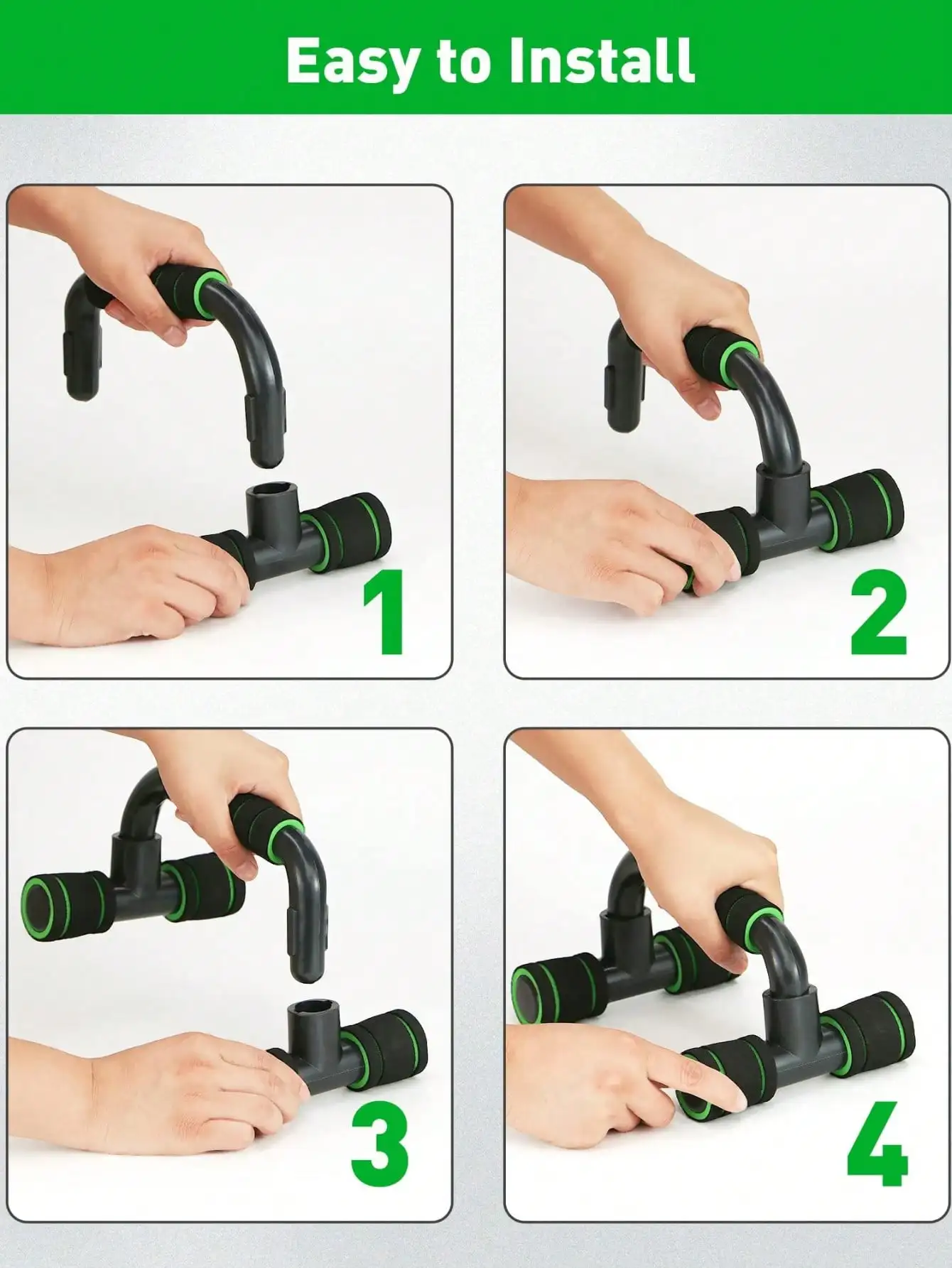 Easy to Install

1

2

3

4